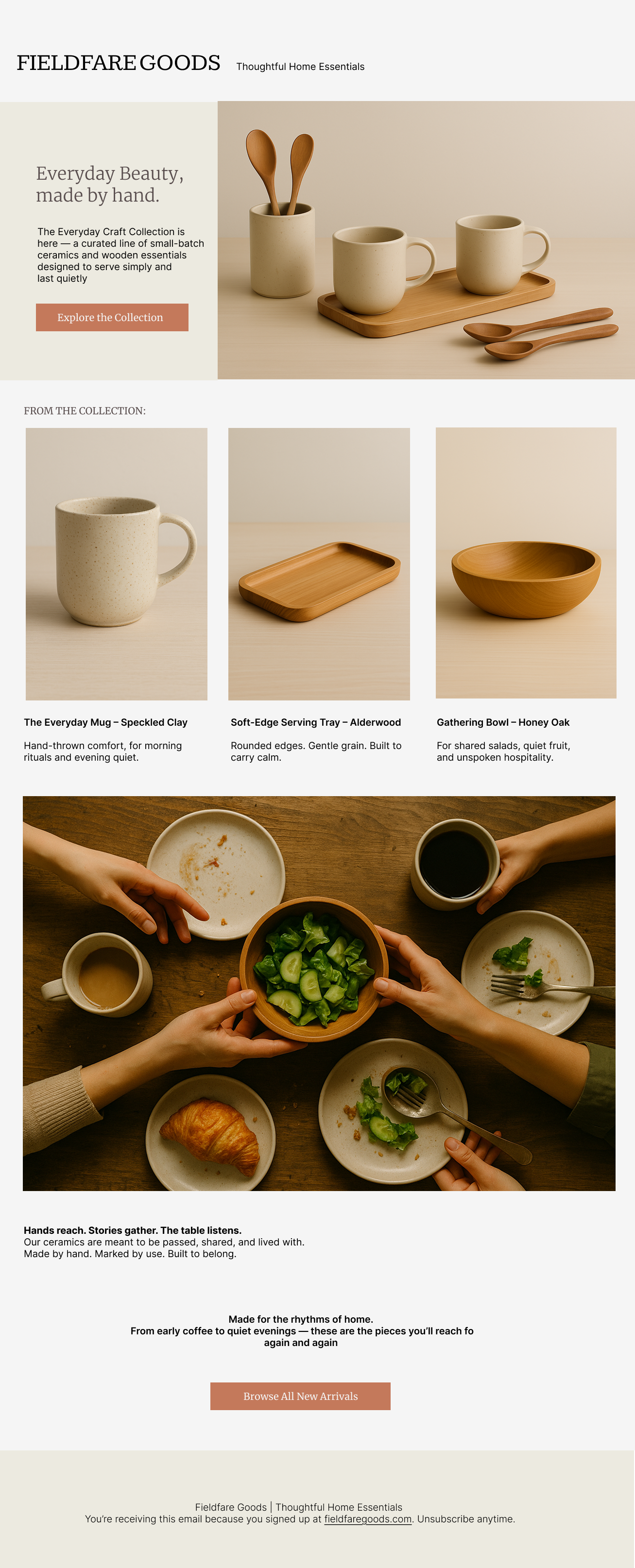 FIELDFARE GOODS Thoughtful Home Essentials

Everyday Beauty, made by hand.

The Everyday Craft Collection is here — a curated line of small-batch ceramics and wooden essentials designed to serve simply and last quietly

Explore the Collection

FROM THE COLLECTION:

The Everyday Mug – Speckled Clay

Hand-thrown comfort, for morning rituals and evening quiet.

Soft-Edge Serving Tray – Alderwood

Rounded edges. Gentle grain. Built to carry calm.

Gathering Bowl – Honey Oak

For shared salads, quiet fruit, and unspoken hospitality.

Hands reach. Stories gather. The table listens.
Our ceramics are meant to be passed, shared, and lived with.
Made by hand. Marked by use. Built to belong.

Made for the rhythms of home.
From early coffee to quiet evenings — these are the pieces you'll reach fo again and again

Browse All New Arrivals

Fieldfare Goods | Thoughtful Home Essentials
You're receiving this email because you signed up at fieldfaregoods.com. Unsubscribe anytime.